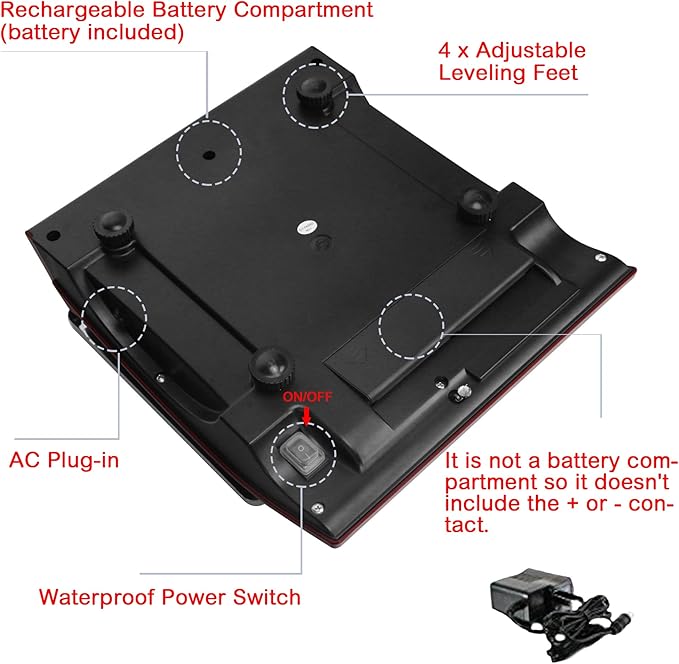 Rechargeable Battery Compartment (battery included)

4 x Adjustable Leveling Feet

ON/OFF

AC Plug-in

It is not a battery compartment so it doesn't include the + or - contact.

Waterproof Power Switch