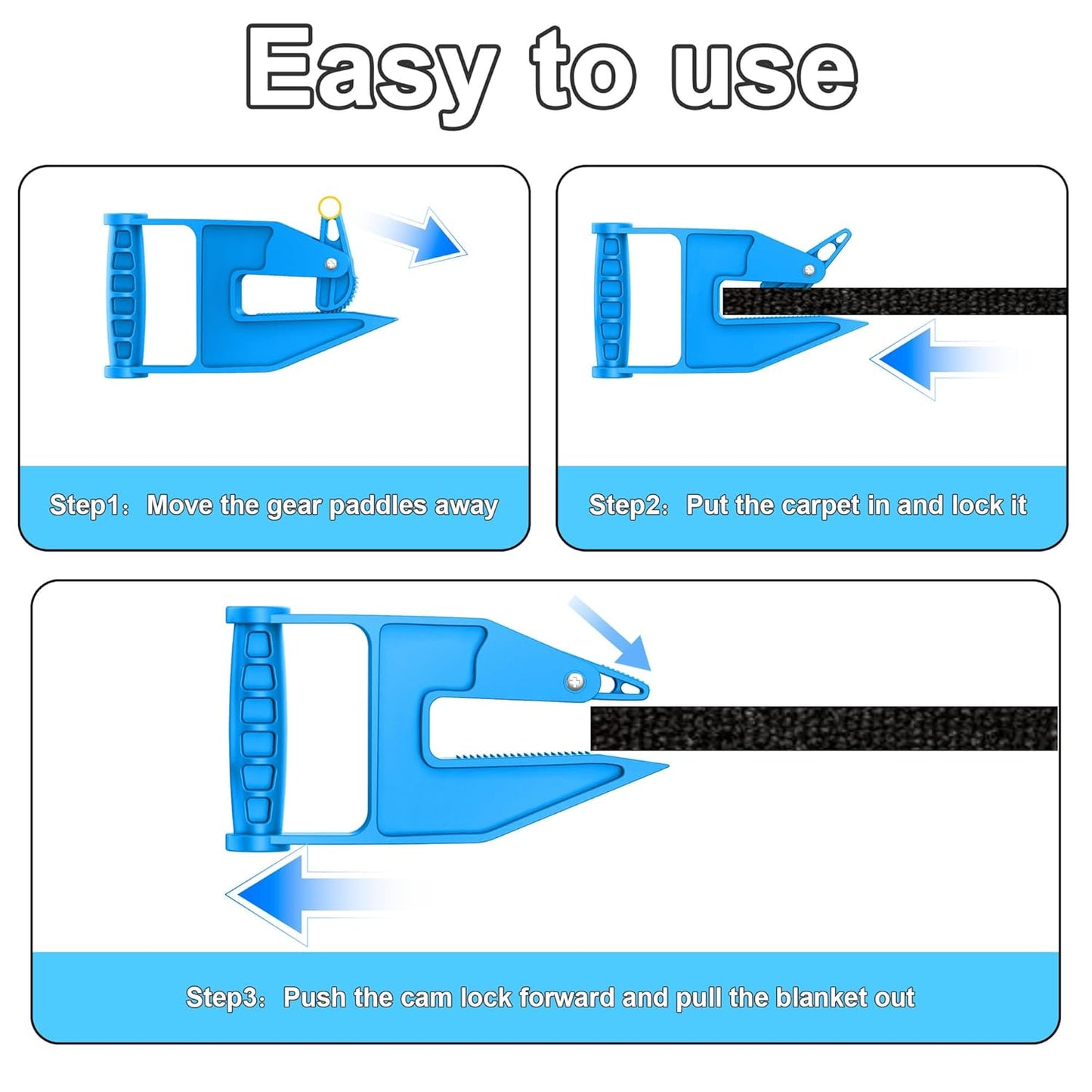 Easy to use

Step1: Move the gear paddles away

Step2: Put the carpet in and lock it

Step3: Push the cam lock forward and pull the blanket out