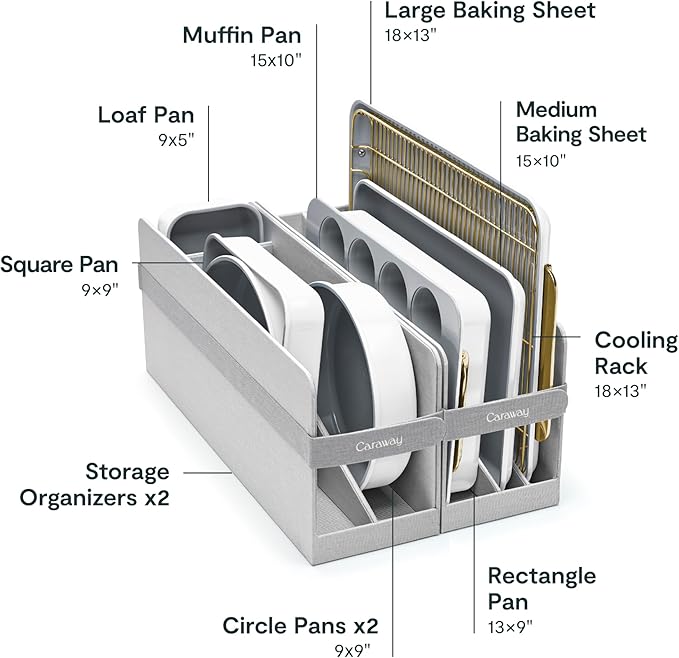 Large Baking Sheet
18×13"

Muffin Pan
15x10"

Loaf Pan
9x5"

Medium Baking Sheet
15×10"

Square Pan
9×9"

Cooling Rack
18×13"

Caraway

Caraway

Storage Organizers x2

Rectangle Pan
13×9"

Circle Pans x2
9x9"