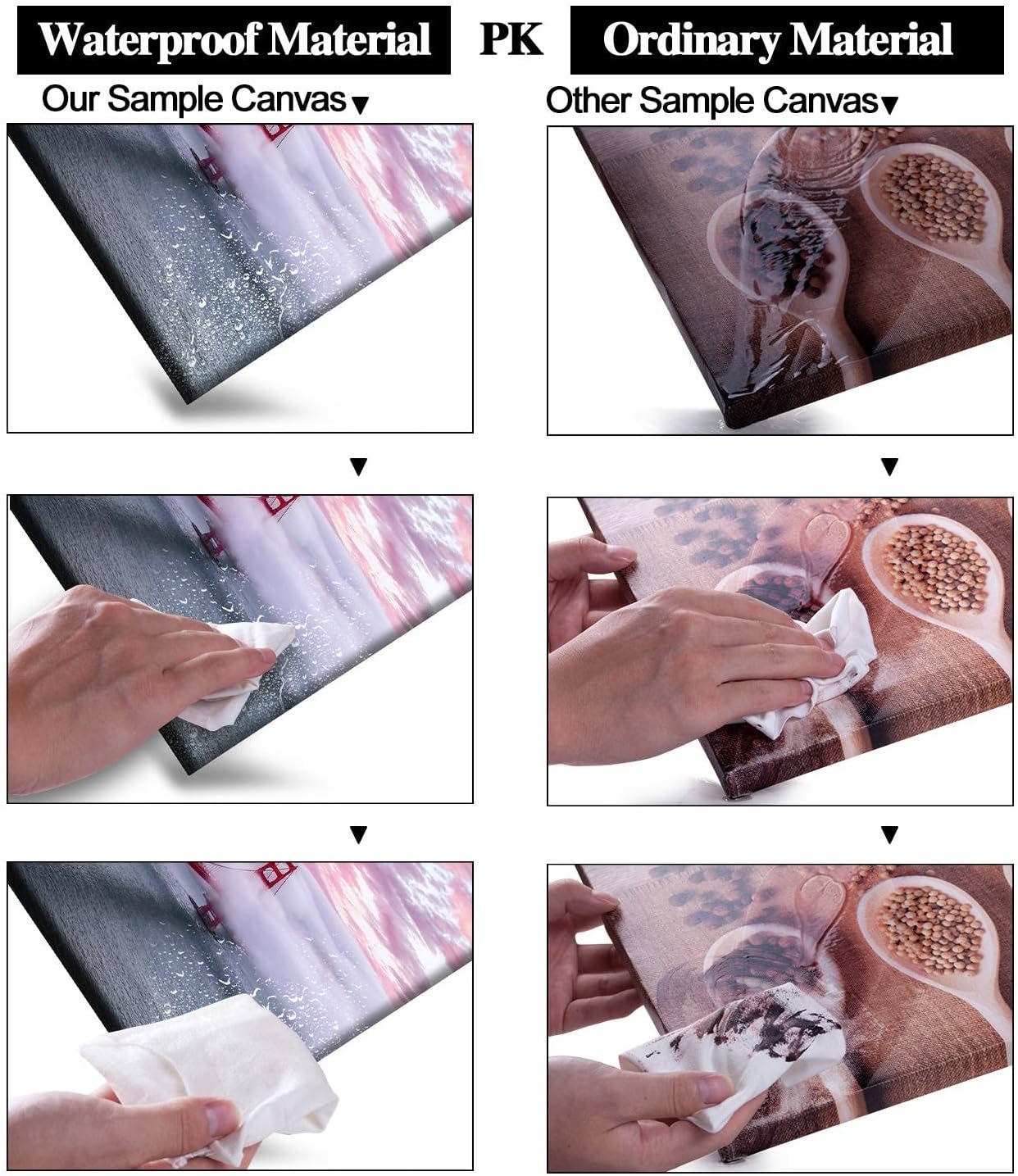 Waterproof Material PK Ordinary Material

Our Sample Canvas▼

Other Sample Canvas▼

▼

▼

▼

▼