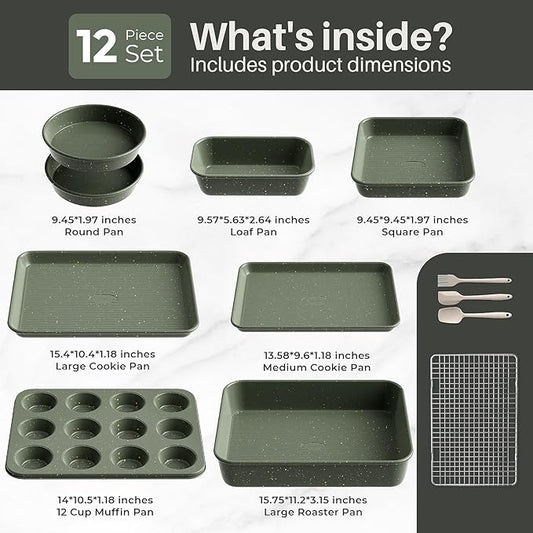 12 Piece Set

What's inside?
Includes product dimensions

9.45*1.97 inches
Round Pan

9.57*5.63*2.64 inches
Loaf Pan

9.45*9.45*1.97 inches
Square Pan

15.4*10.4*1.18 inches
Large Cookie Pan

13.58*9.6*1.18 inches
Medium Cookie Pan

14*10.5*1.18 inches
12 Cup Muffin Pan

15.75*11.2*3.15 inches
Large Roaster Pan